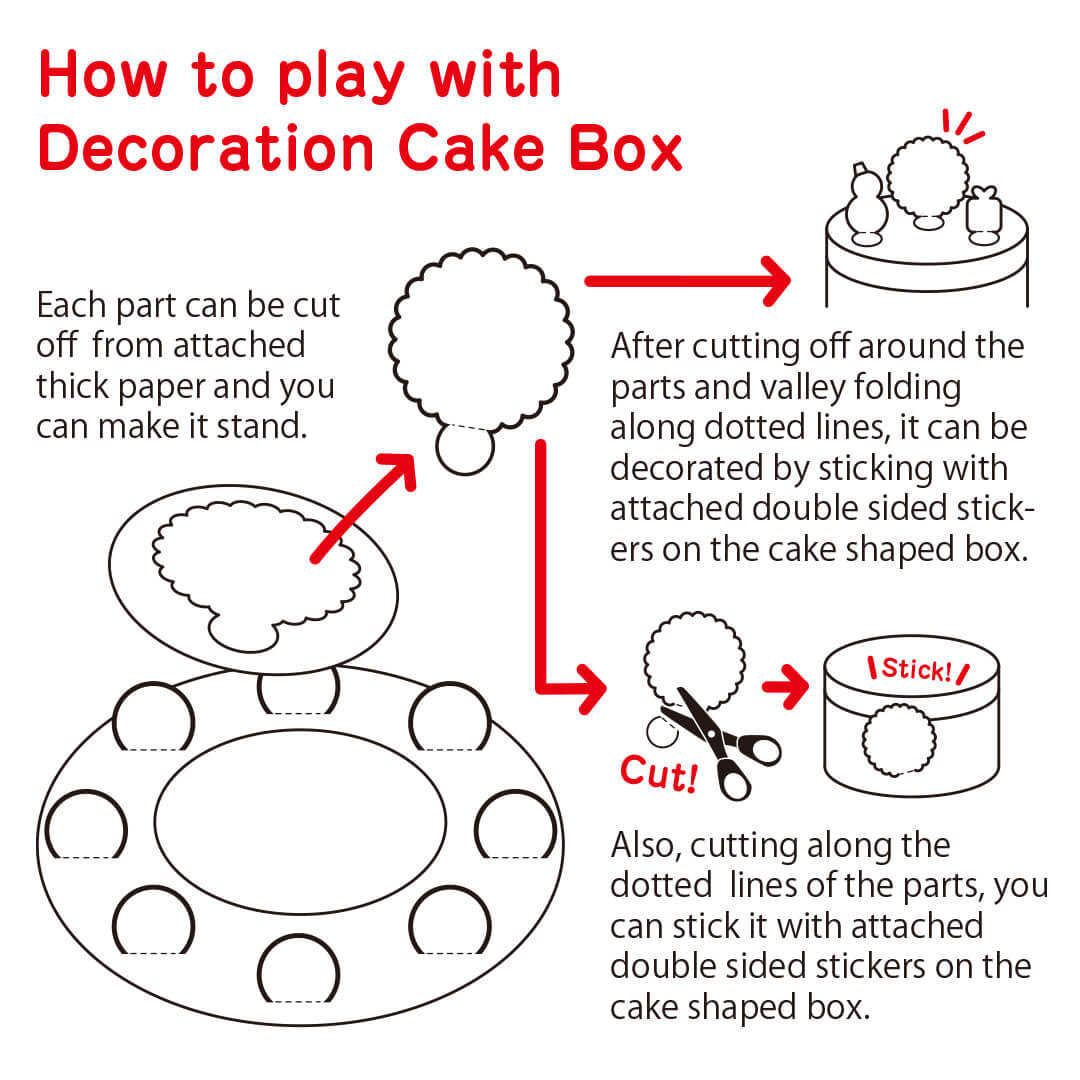 How to play with Decoration Cake Box

Each part can be cut off from attached thick paper and you can make it stand.

After cutting off around the parts and valley folding along dotted lines, it can be decorated by sticking with attached double sided stickers on the cake shaped box.

Cut!

Stick!

Also, cutting along the dotted lines of the parts, you can stick it with attached double sided stickers on the cake shaped box.